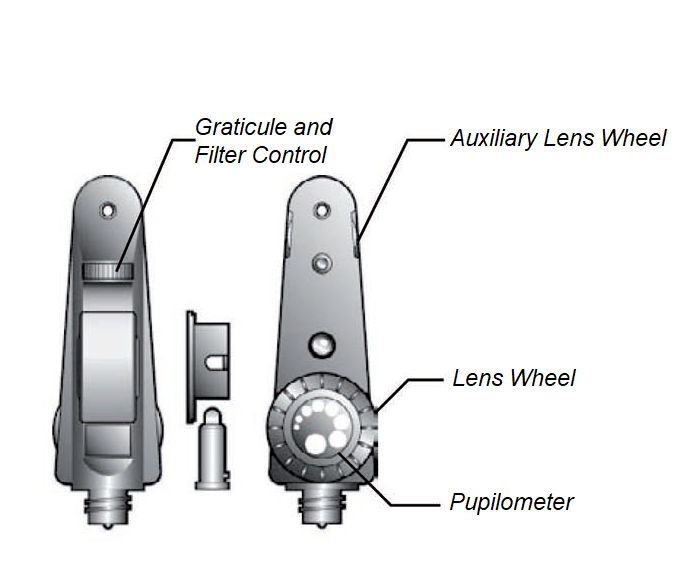 Graticule and Filter Control

Auxiliary Lens Wheel

Lens Wheel

Pupilometer